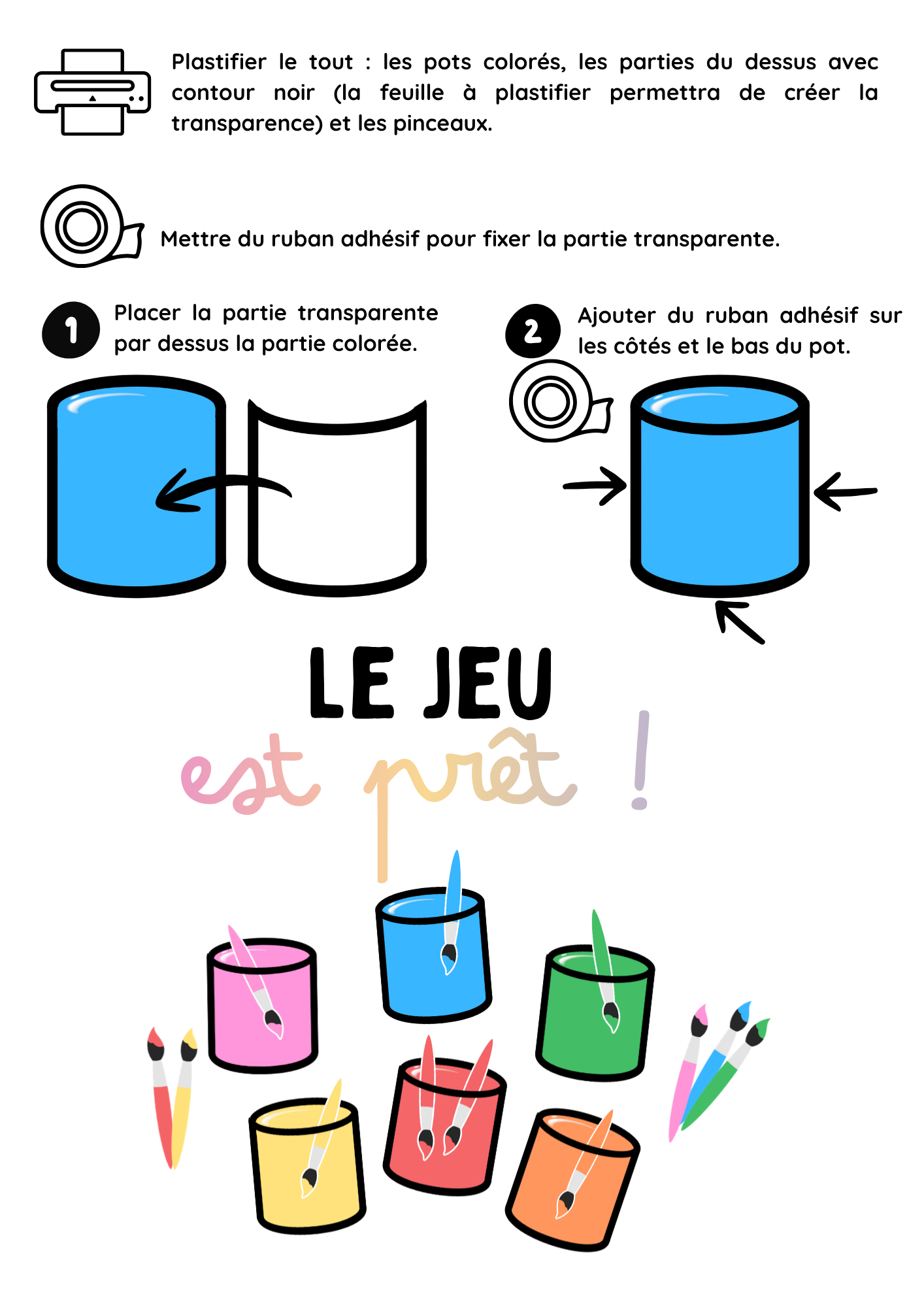 Plastifier le tout : les pots colorés, les parties du dessus avec contour noir (la feuille à plastifier permettra de créer la transparence) et les pinceaux.

Mettre du ruban adhésif pour fixer la partie transparente.

1 Placer la partie transparente par dessus la partie colorée.

2 Ajouter du ruban adhésif sur les côtés et le bas du pot.

LE JEU

est prêt !